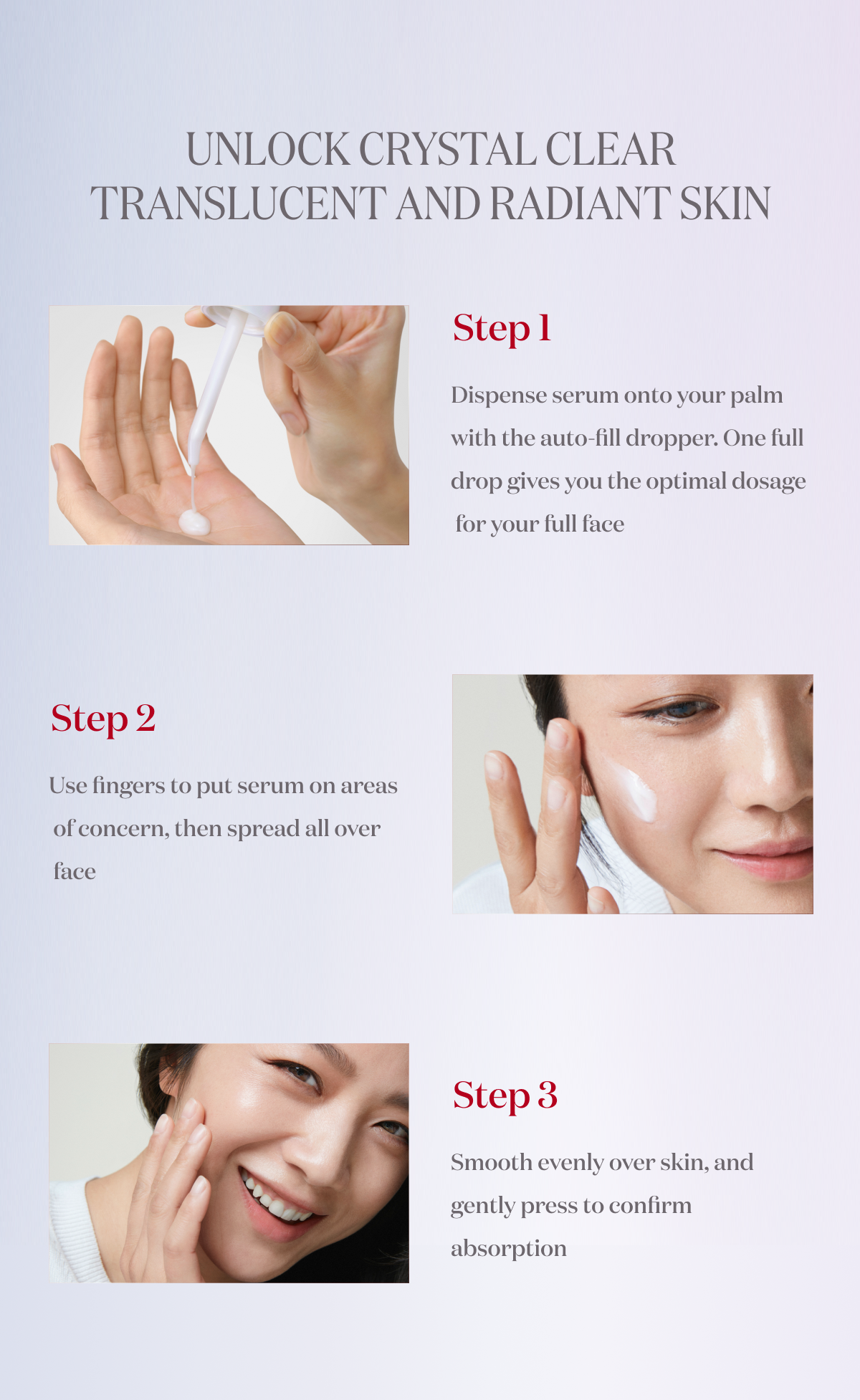 UNLOCK CRYSTAL CLEAR TRANSLUCENT AND RADIANT SKIN

Step 1

Dispense serum onto your palm with the auto-fill dropper. One full drop gives you the optimal dosage for your full face

Step 2

Use fingers to put serum on areas of concern, then spread all over face

Step 3

Smooth evenly over skin, and gently press to confirm absorption