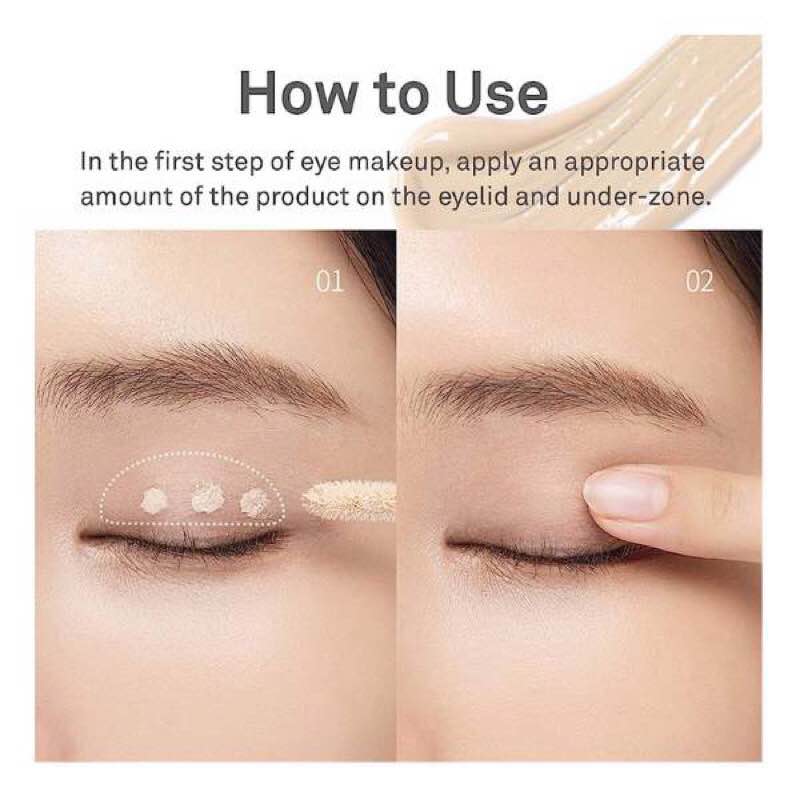 How to Use

In the first step of eye makeup, apply an appropriate amount of the product on the eyelid and under-zone.

01

02