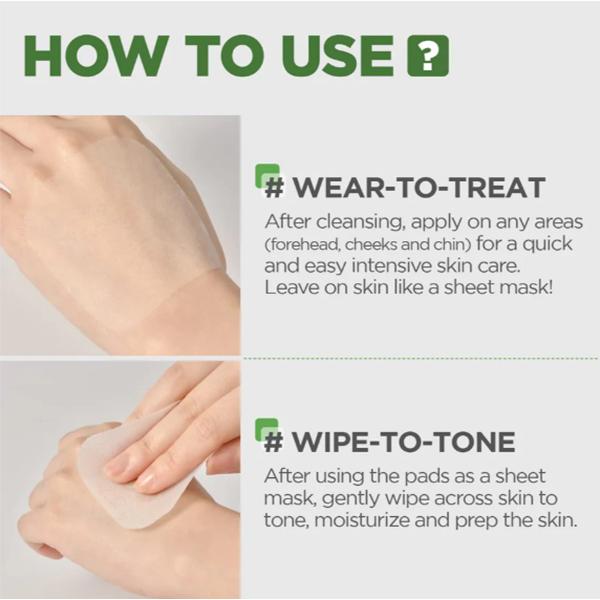 HOW TO USE ?

# WEAR-TO-TREAT
After cleansing, apply on any areas (forehead, cheeks and chin) for a quick and easy intensive skin care. Leave on skin like a sheet mask!

# WIPE-TO-TONE
After using the pads as a sheet mask, gently wipe across skin to tone, moisturize and prep the skin.