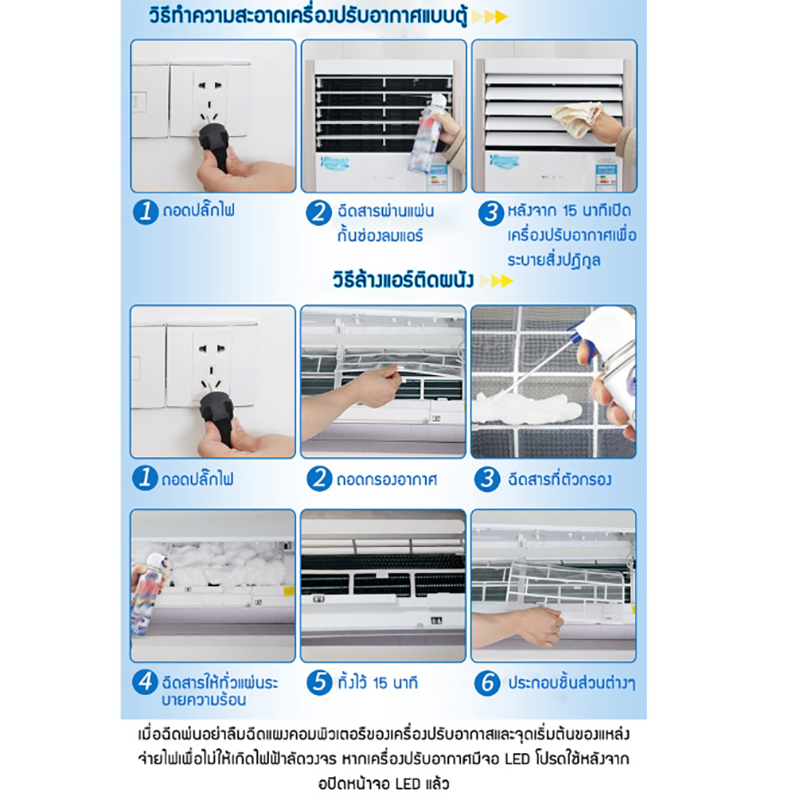 วิธีทำความสะอาดเครื่องปรับอากาศแบบตู้

1 ถอดปลั๊กไฟ

2 ฉีดสารผ่านแผ่นกั้นช่องลมแอร์

3 หลังจาก 15 นาทีเปิดเครื่องปรับอากาศเพื่อระบายสิ่งปฏิกูล

วิธีล้างแอร์ติดผนัง

1 ถอดปลั๊กไฟ

2 ถอดกรองอากาศ

3 ฉีดสารที่ตัวกรอง

4 ฉีดสารให้ทั่วแผ่นระบายความร้อน

5 ทิ้งไว้ 15 นาที

6 ประกอบชิ้นส่วนต่างๆ

เมื่อฉีดพ่นอย่าลืมฉีดแผงคอมพิวเตอร์ของเครื่องปรับอากาศและจุดเริ่มต้นของแหล่งจ่ายไฟเพื่อไม่ให้เกิดไฟฟ้าลัดวงจร หากเครื่องปรับอากาศมีจอ LED โปรดใช้หลังจากอปิดหน้าจอ LED แล้ว