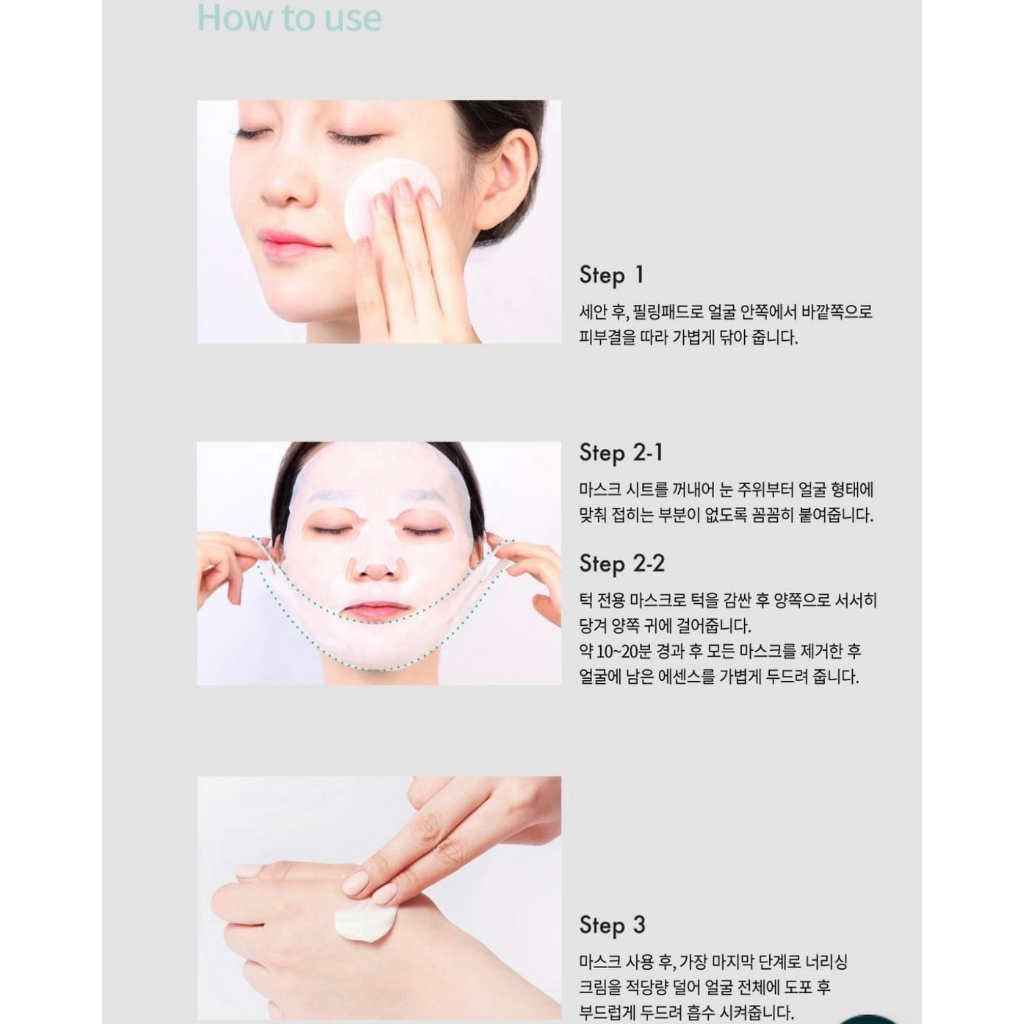 How to use

Step 1

세안 후, 필링패드로 얼굴 안쪽에서 바깥쪽으로 피부결을 따라 가볍게 닦아 줍니다.

Step 2-1

마스크 시트를 꺼내어 눈 주위부터 얼굴 형태에 맞춰 접히는 부분이 없도록 꼼꼼히 붙여줍니다.

Step 2-2

턱 전용 마스크로 턱을 감싼 후 양쪽으로 서서히 당겨 양쪽 귀에 걸어줍니다.
약 10~20분 경과 후 모든 마스크를 제거한 후 얼굴에 남은 에센스를 가볍게 두드려 줍니다.

Step 3

마스크 사용 후, 가장 마지막 단계로 너리싱 크림을 적당량 덜어 얼굴 전체에 도포 후 부드럽게 두드려 흡수 시켜줍니다.