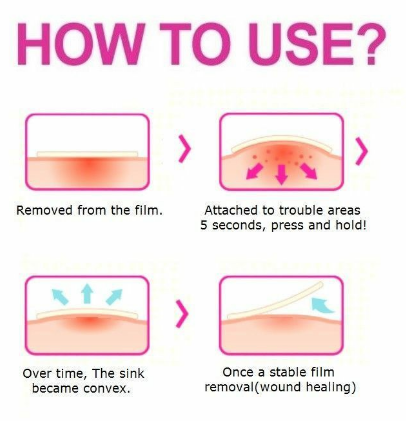 HOW TO USE?

Removed from the film.

Attached to trouble areas 5 seconds, press and hold!

Over time, The sink became convex.

Once a stable film removal(wound healing)