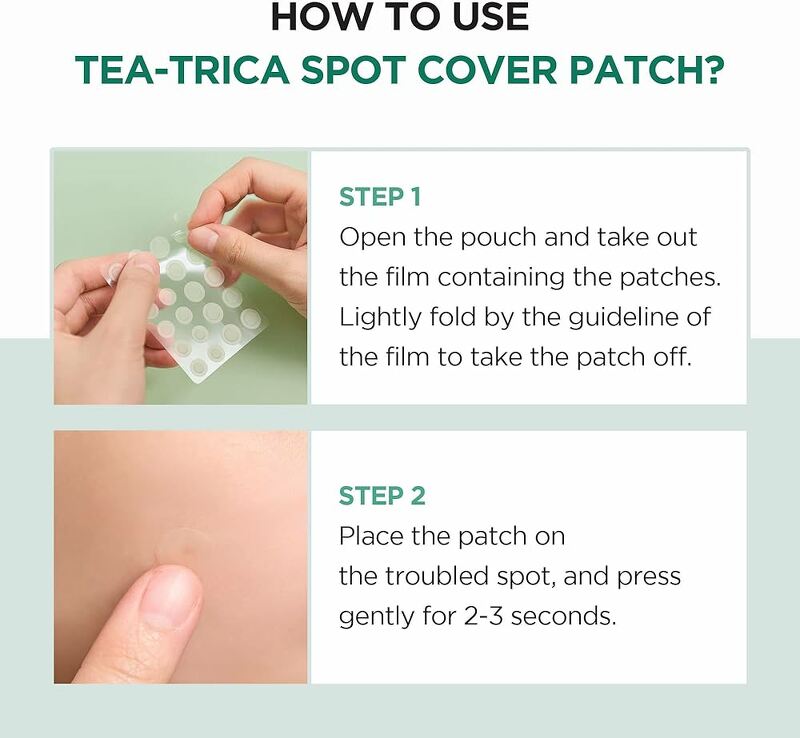 HOW TO USE
TEA-TRICA SPOT COVER PATCH?

STEP 1
Open the pouch and take out the film containing the patches. Lightly fold by the guideline of the film to take the patch off.

STEP 2
Place the patch on the troubled spot, and press gently for 2-3 seconds.