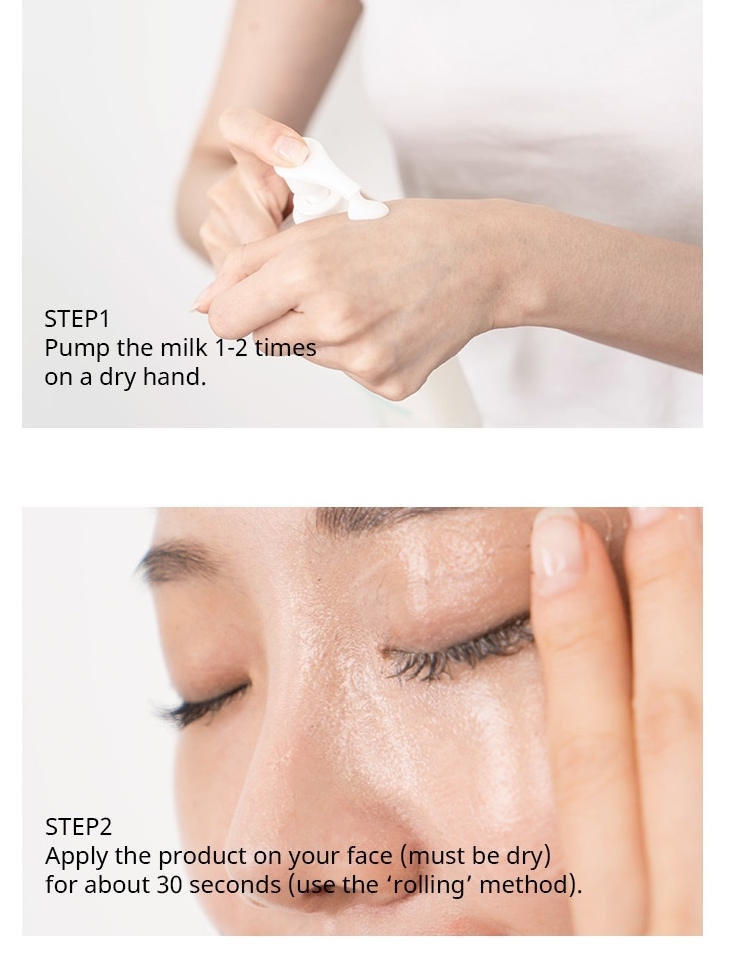 STEP1
Pump the milk 1-2 times on a dry hand.

STEP2
Apply the product on your face (must be dry) for about 30 seconds (use the ‘rolling’ method).