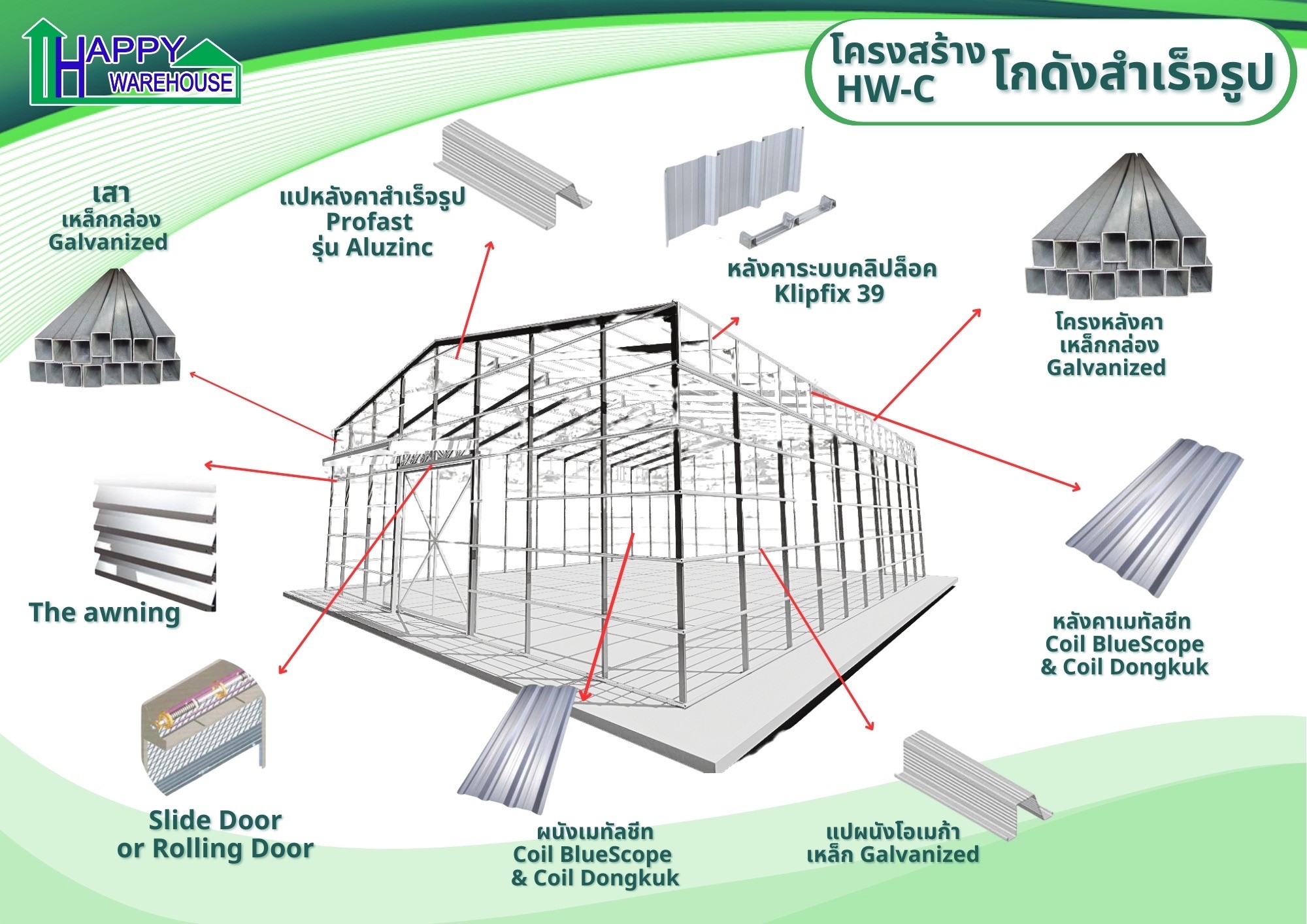 HAPPY WAREHOUSE

โครงสร้าง HW-C โกดังสำเร็จรูป

เสา
เหล็กกล่อง
Galvanized

แปหลังคาสำเร็จรูป
Profast
รุ่น Aluzinc

หลังคาระบบคลิปล็อค
Klipfix 39

โครงหลังคา
เหล็กกล่อง
Galvanized

The awning

หลังคาเมทัลชีท
Coil BlueScope
& Coil Dongkuk

Slide Door
or Rolling Door

ผนังเมทัลชีท
Coil BlueScope
& Coil Dongkuk

แปผนังโอเมก้า
เหล็ก Galvanized